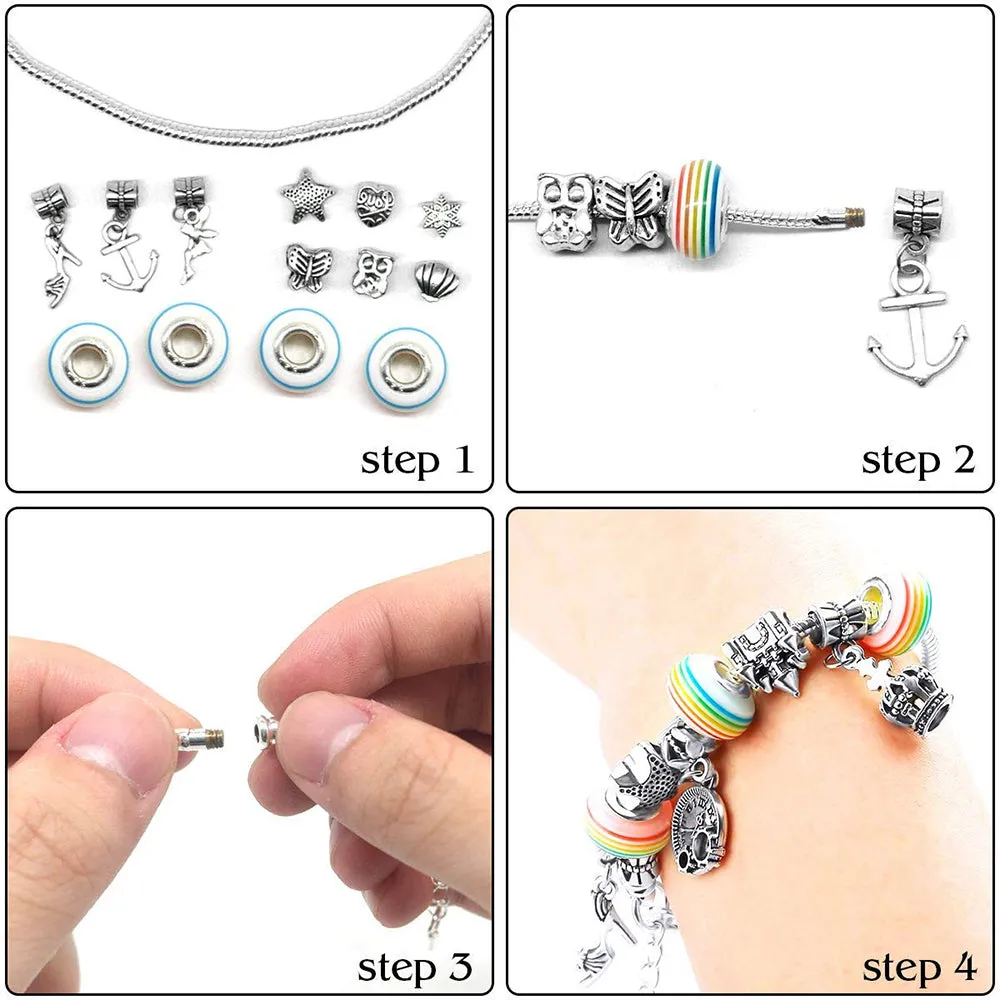 step 1

step 2

step 3

step 4